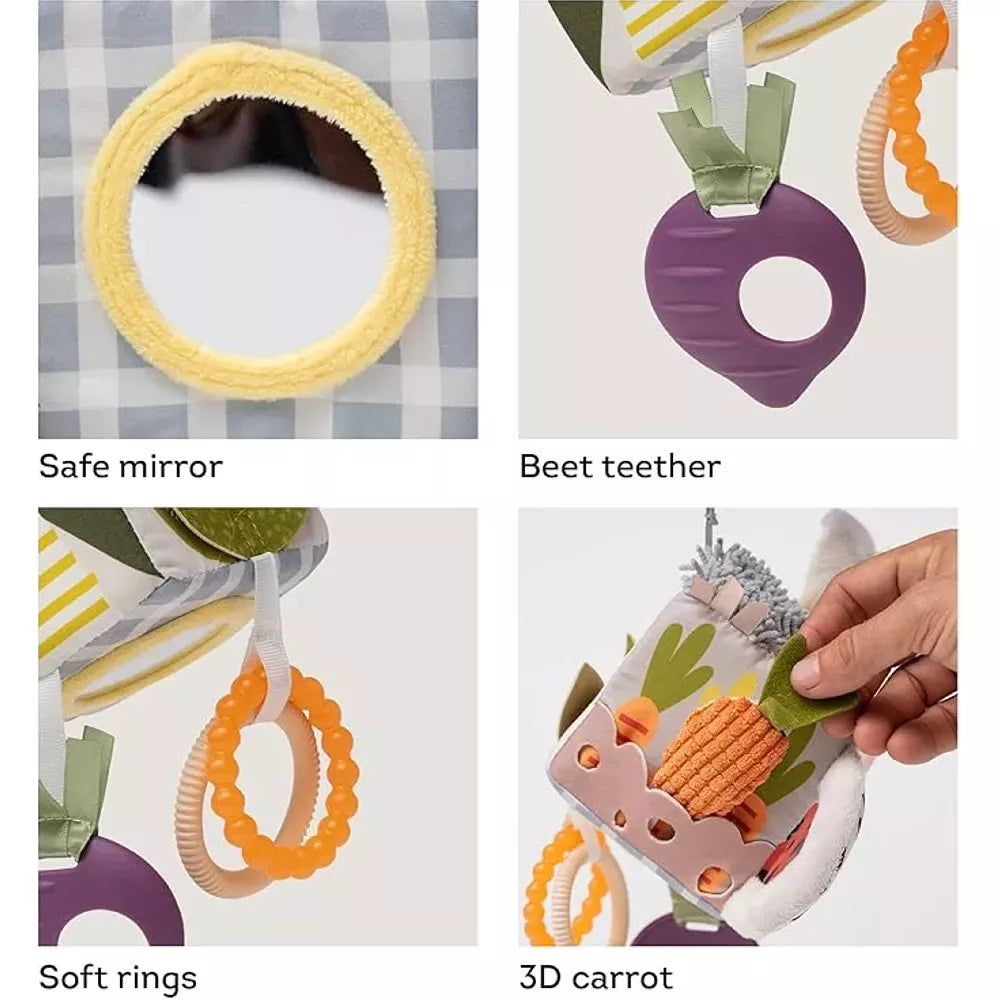 Safe mirror

Beet teether

Soft rings

3D carrot