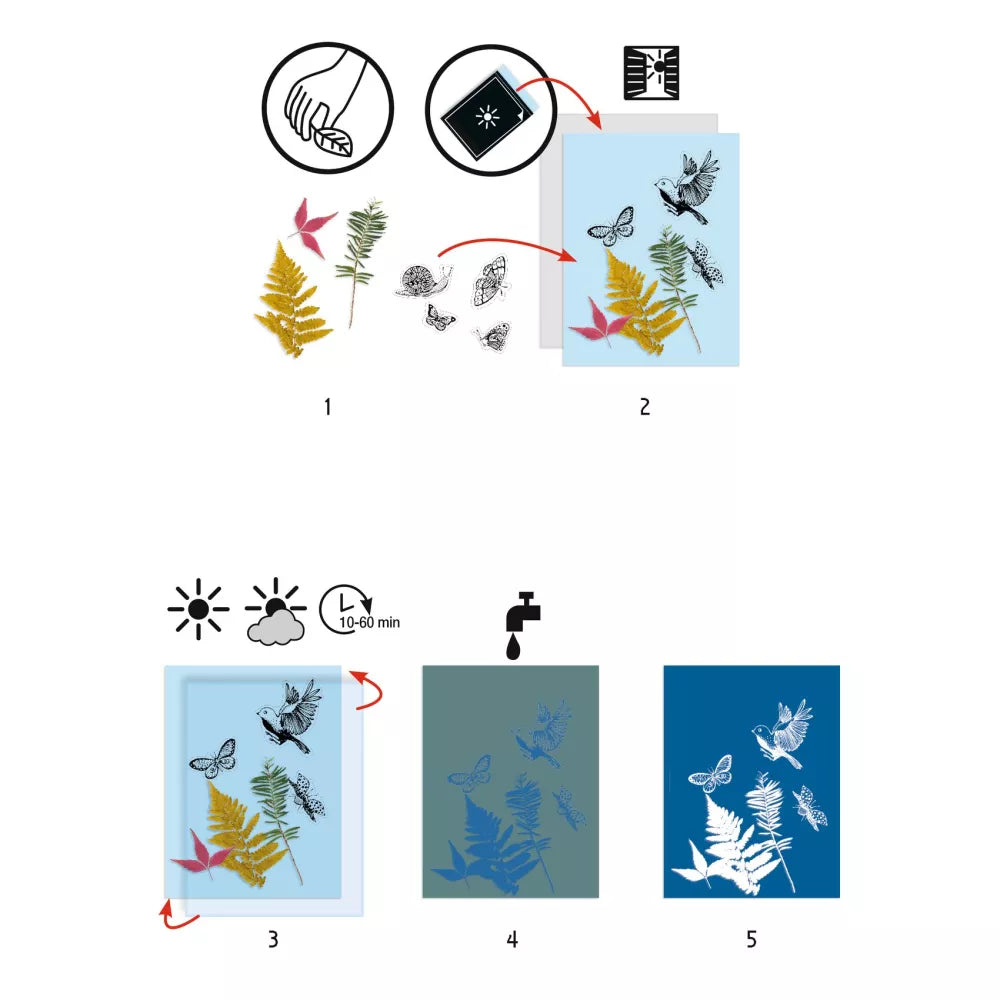 1

2

10-60 min

3

4

5